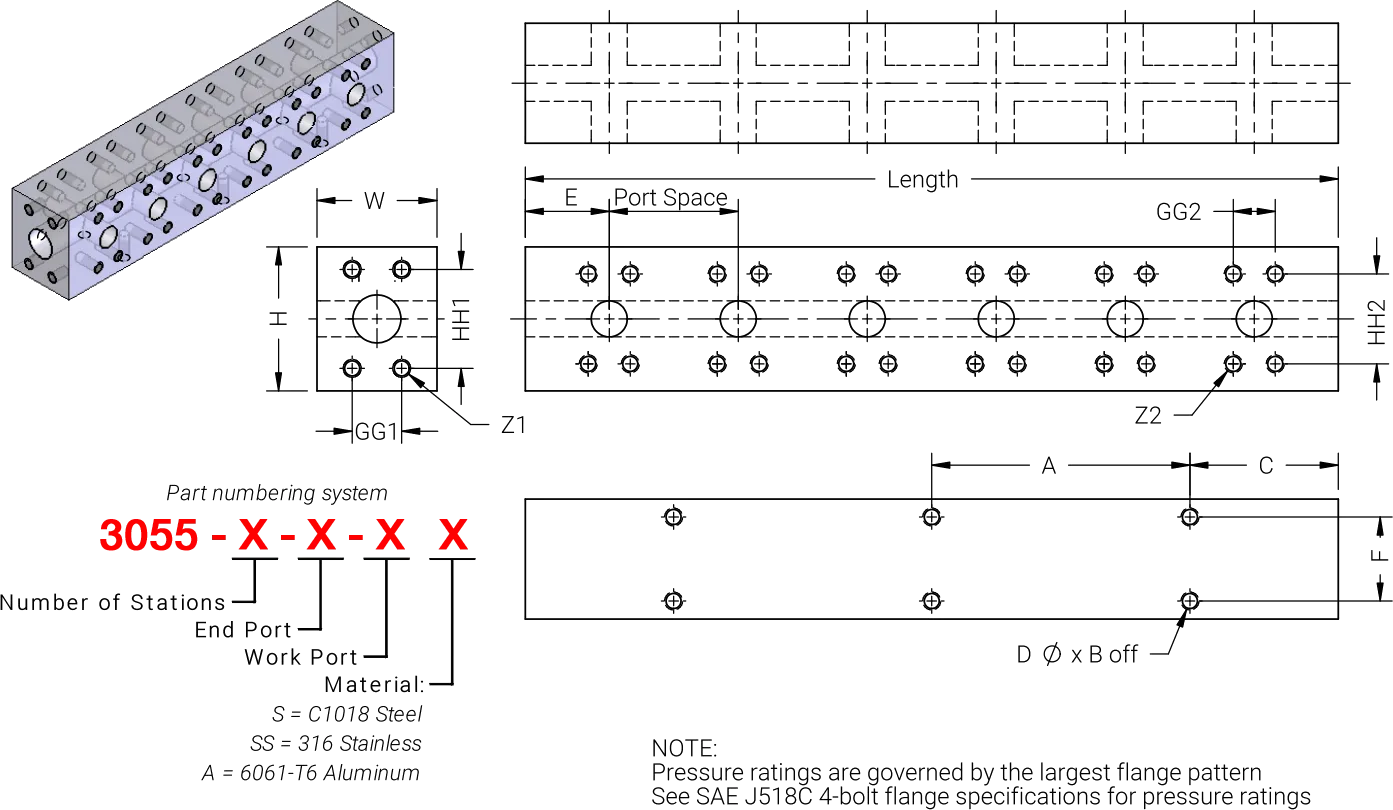 W

H

HH1

GG1

Z1

Length

E

Port Space

GG2

HH2

Z2

A

C

F

D $\varnothing$ x B off

Part numbering system

3055 - X - X - X X

Number of Stations

End Port

Work Port

Material:

S = C1018 Steel

SS = 316 Stainless

A = 6061-T6 Aluminum

NOTE:
Pressure ratings are governed by the largest flange pattern
See SAE J518C 4-bolt flange specifications for pressure ratings